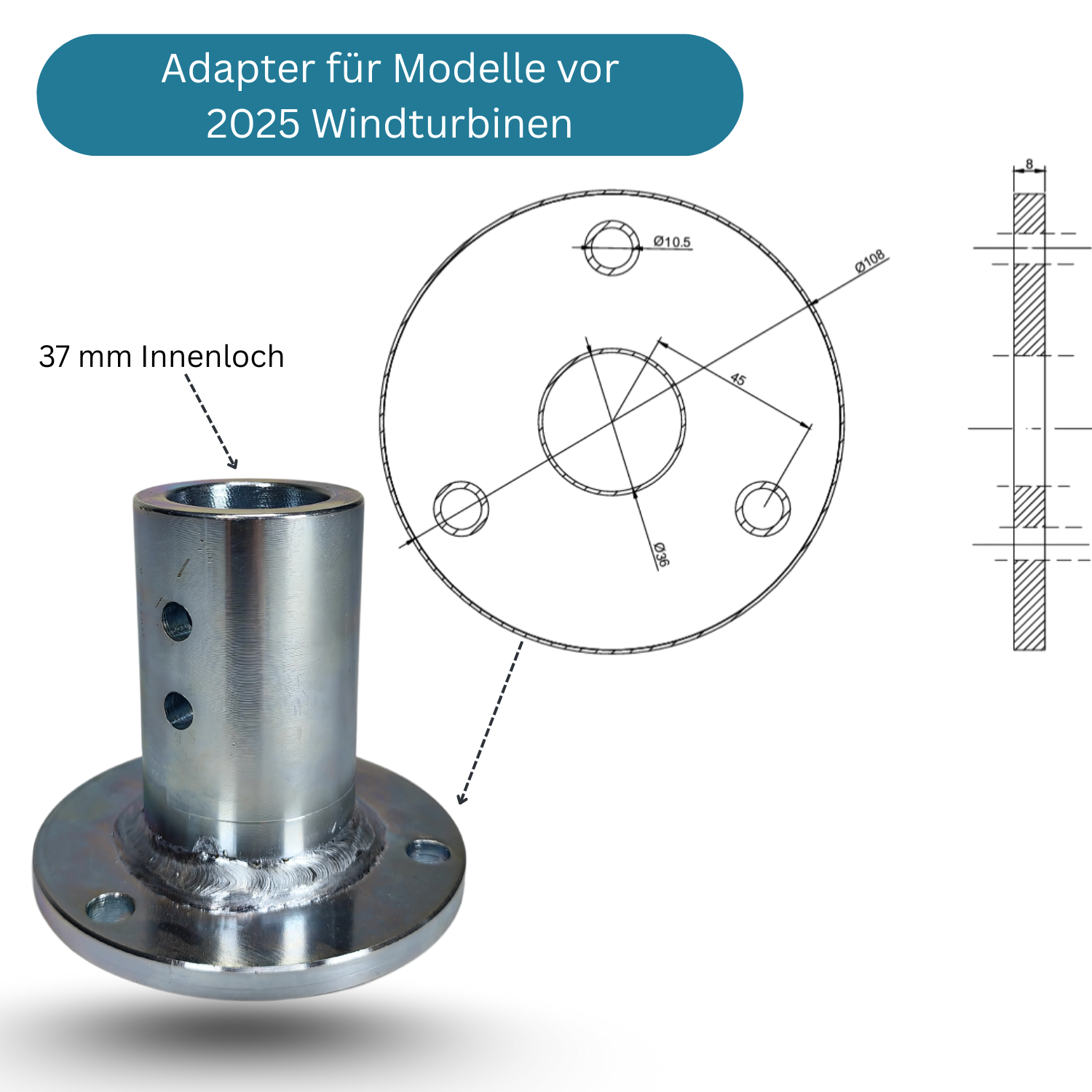 Adapter für Modelle vor 2025 Windturbinen

37 mm Innenloch

Ø10.5

Ø108

45

Ø36

8